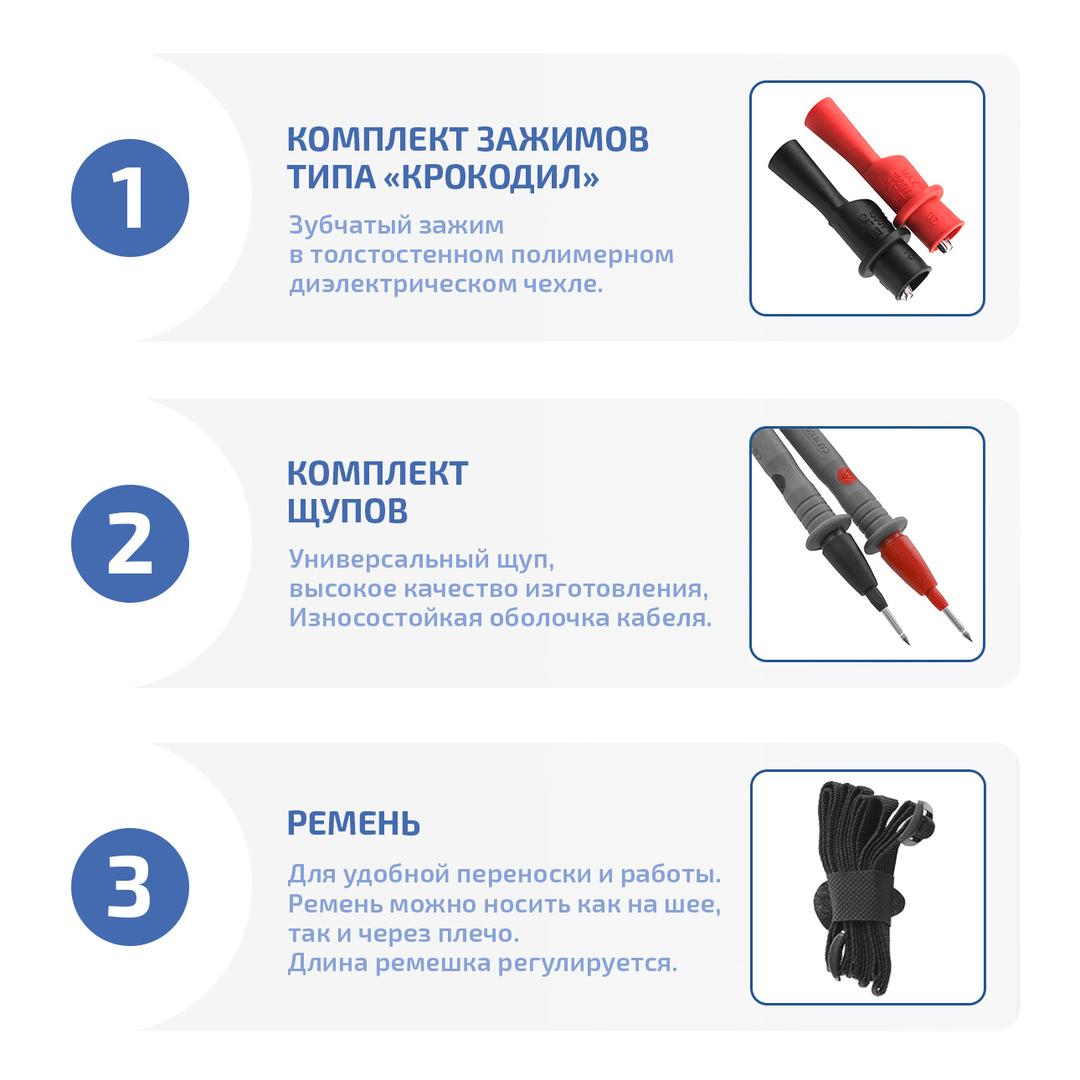 1

КОМПЛЕКТ ЗАЖИМОВ ТИПА «КРОКОДИЛ»

Зубчатый зажим в толстостенном полимерном диэлектрическом чехле.

2

КОМПЛЕКТ ЩУПОВ

Универсальный щуп, высокое качество изготовления, Износостойкая оболочка кабеля.

3

РЕМЕНЬ

Для удобной переноски и работы. Ремень можно носить как на шее, так и через плечо. Длина ремешка регулируется.