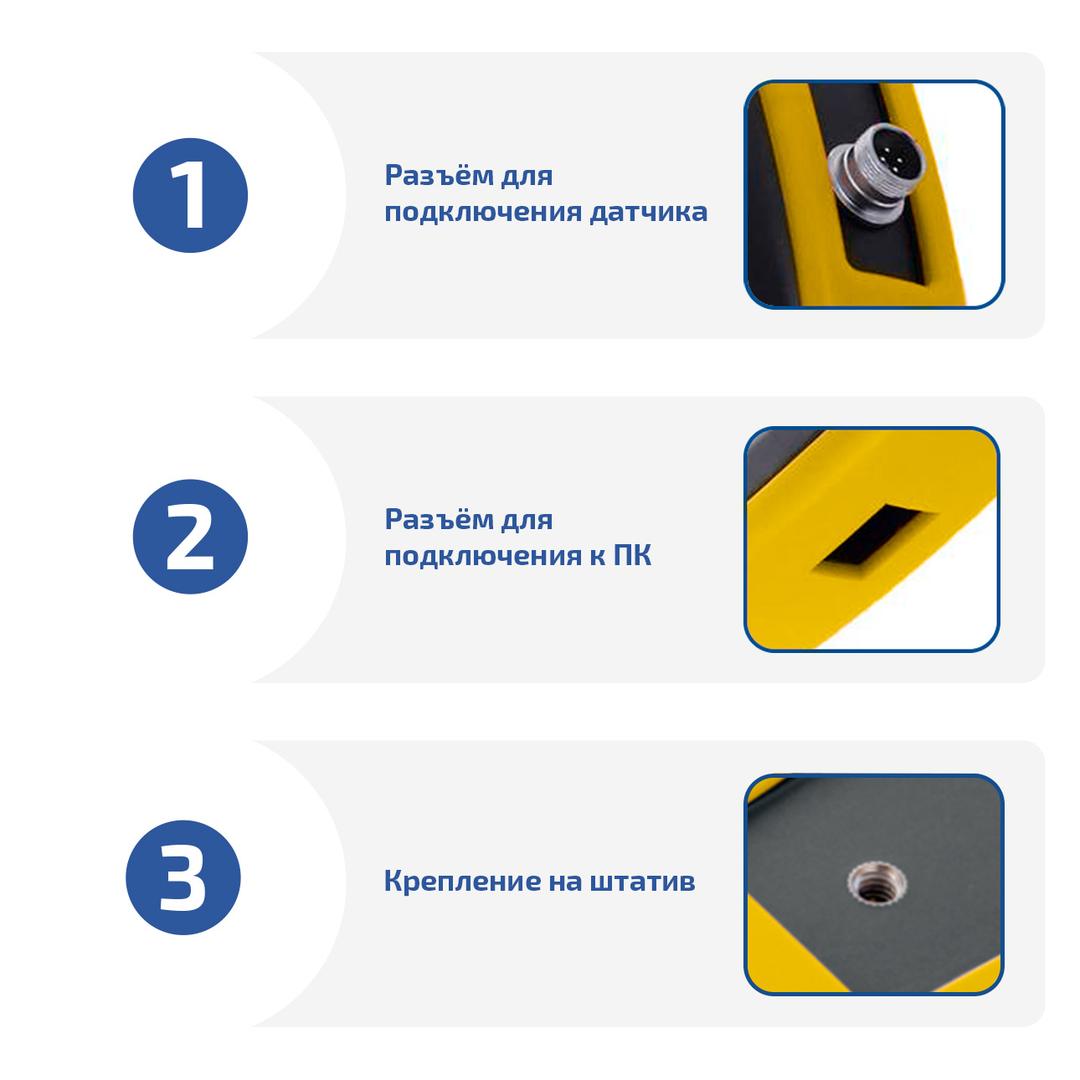 1

Разъём для подключения датчика

2

Разъём для подключения к ПК

3

Крепление на штатив